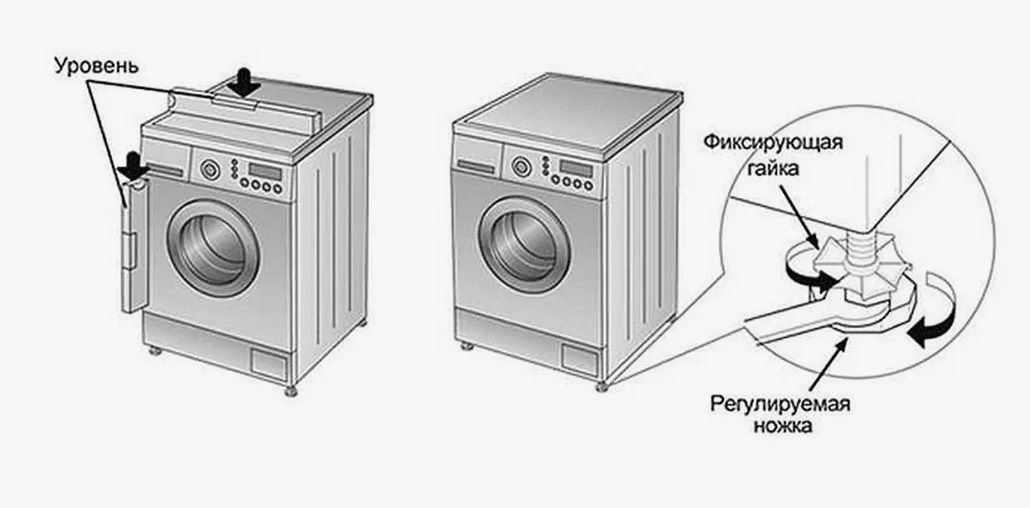 Уровень

Фиксирующая гайка

Регулируемая ножка