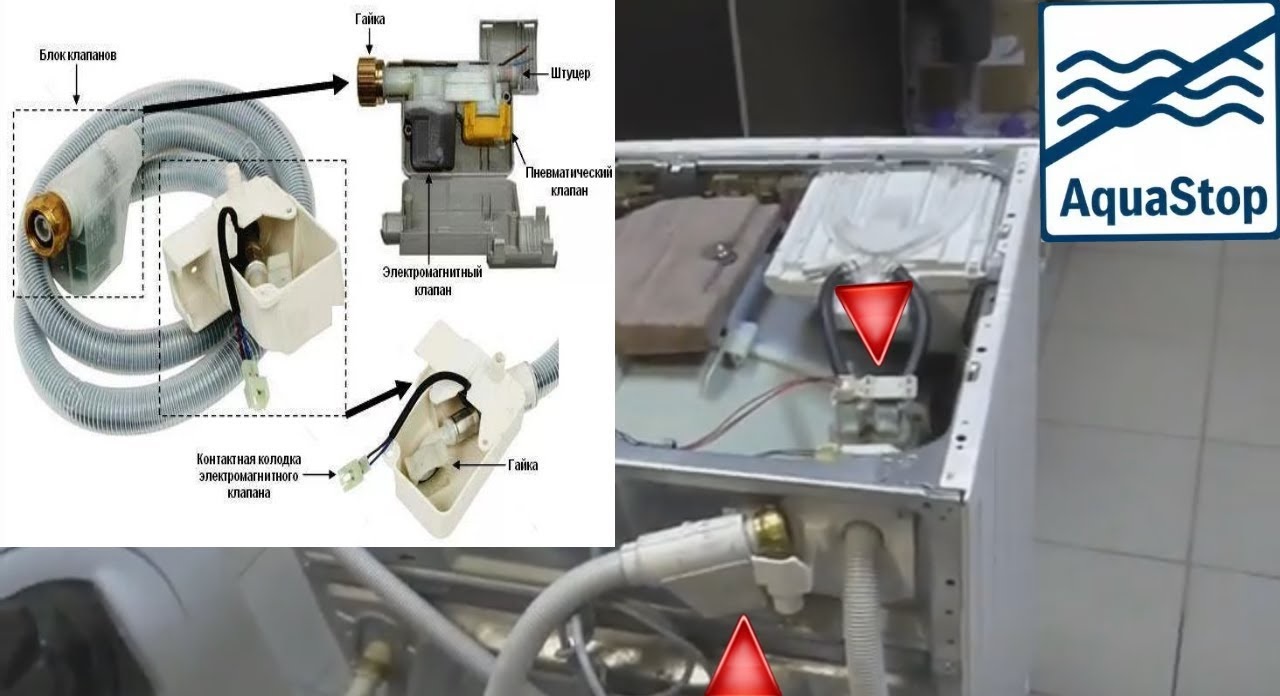 Блок клапанов

Гайка

Штуцер

Пневматический клапан

Электромагнитный клапан

Контактная колодка электромагнитного клапана

Гайка

AquaStop